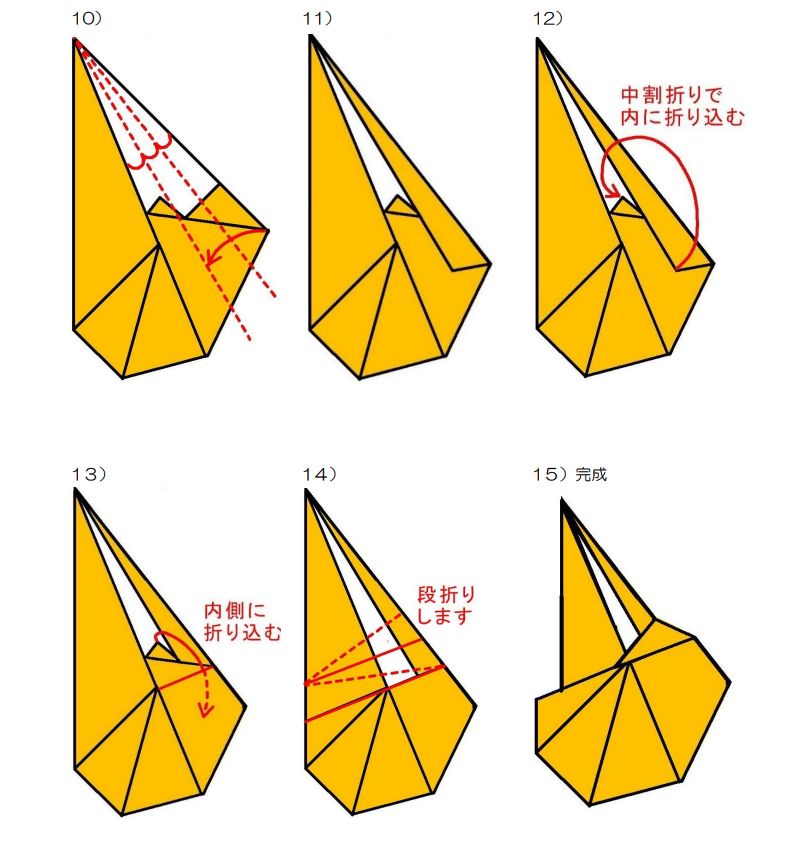 10)

11)

12)

中割折りで内に折り込む

13)

内側に折り込む

14)

段折りします

15) 完成