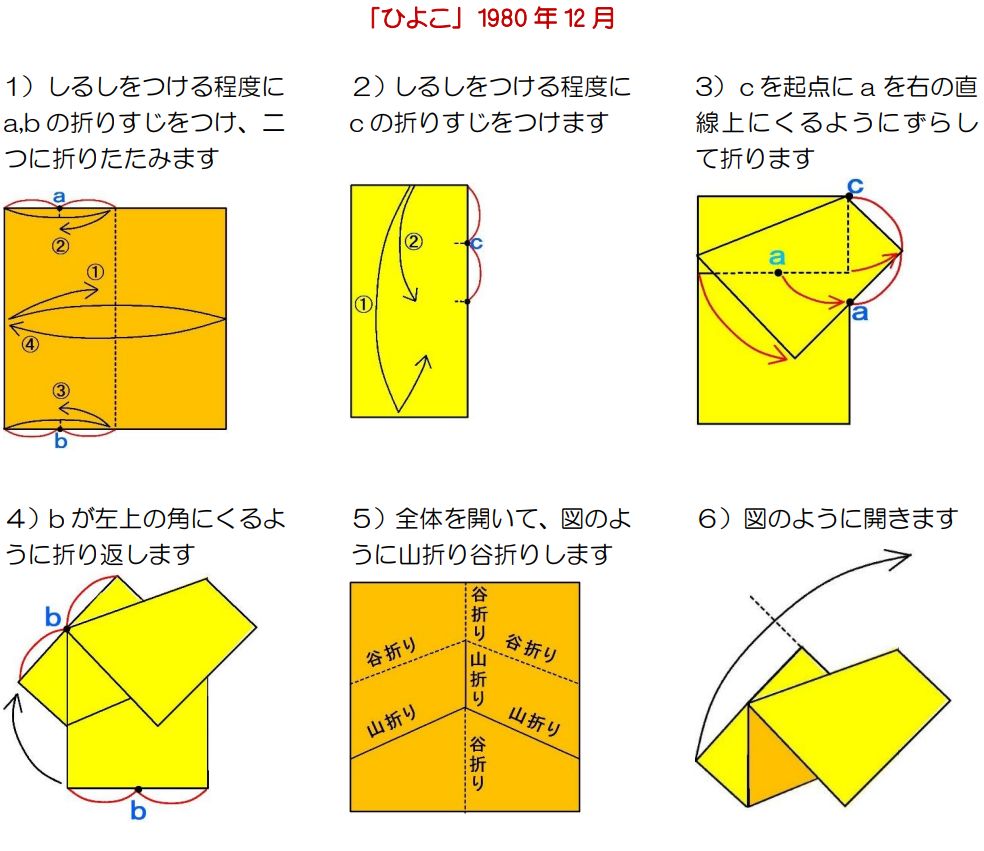 「ひよこ」1980 年 12 月

1）しるしをつける程度に a,b の折りすじをつけ、二つに折りたたみます

a
②
①
④
③
b

2）しるしをつける程度に c の折りすじをつけます

②
c
①

3）c を起点に a を右の直線上にくるようにずらして折ります

c
a
a

4）b が左上の角にくるように折り返します

b
b

5）全体を開いて、図のように山折り谷折りします

谷折り
谷折り
谷折り
山折り
山折り
山折り
谷折り

6）図のように開きます